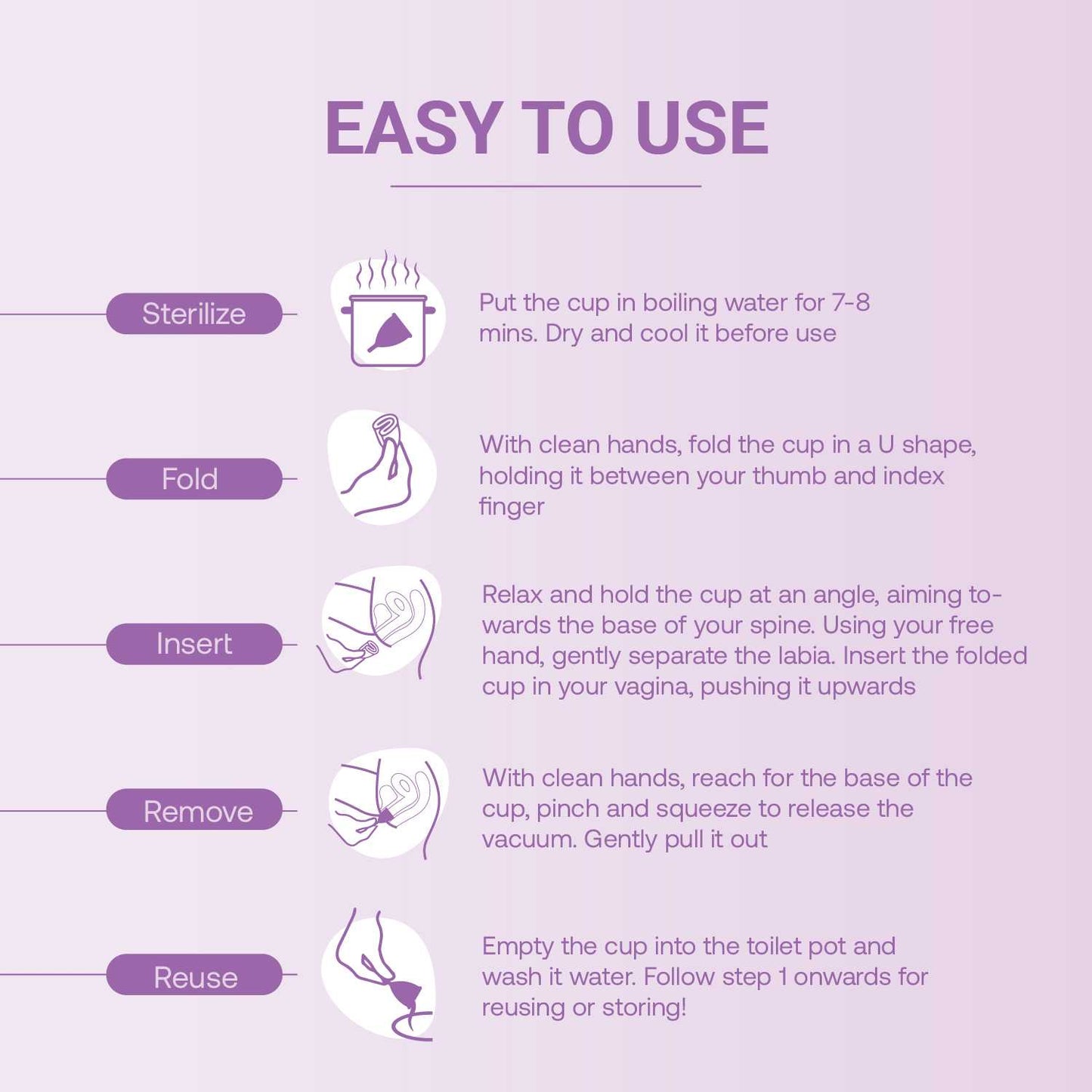 EASY TO USE

Sterilize

Put the cup in boiling water for 7-8 mins. Dry and cool it before use

Fold

With clean hands, fold the cup in a U shape, holding it between your thumb and index finger

Insert

Relax and hold the cup at an angle, aiming towards the base of your spine. Using your free hand, gently separate the labia. Insert the folded cup in your vagina, pushing it upwards

Remove

With clean hands, reach for the base of the cup, pinch and squeeze to release the vacuum. Gently pull it out

Reuse

Empty the cup into the toilet pot and wash it water. Follow step 1 onwards for reusing or storing!